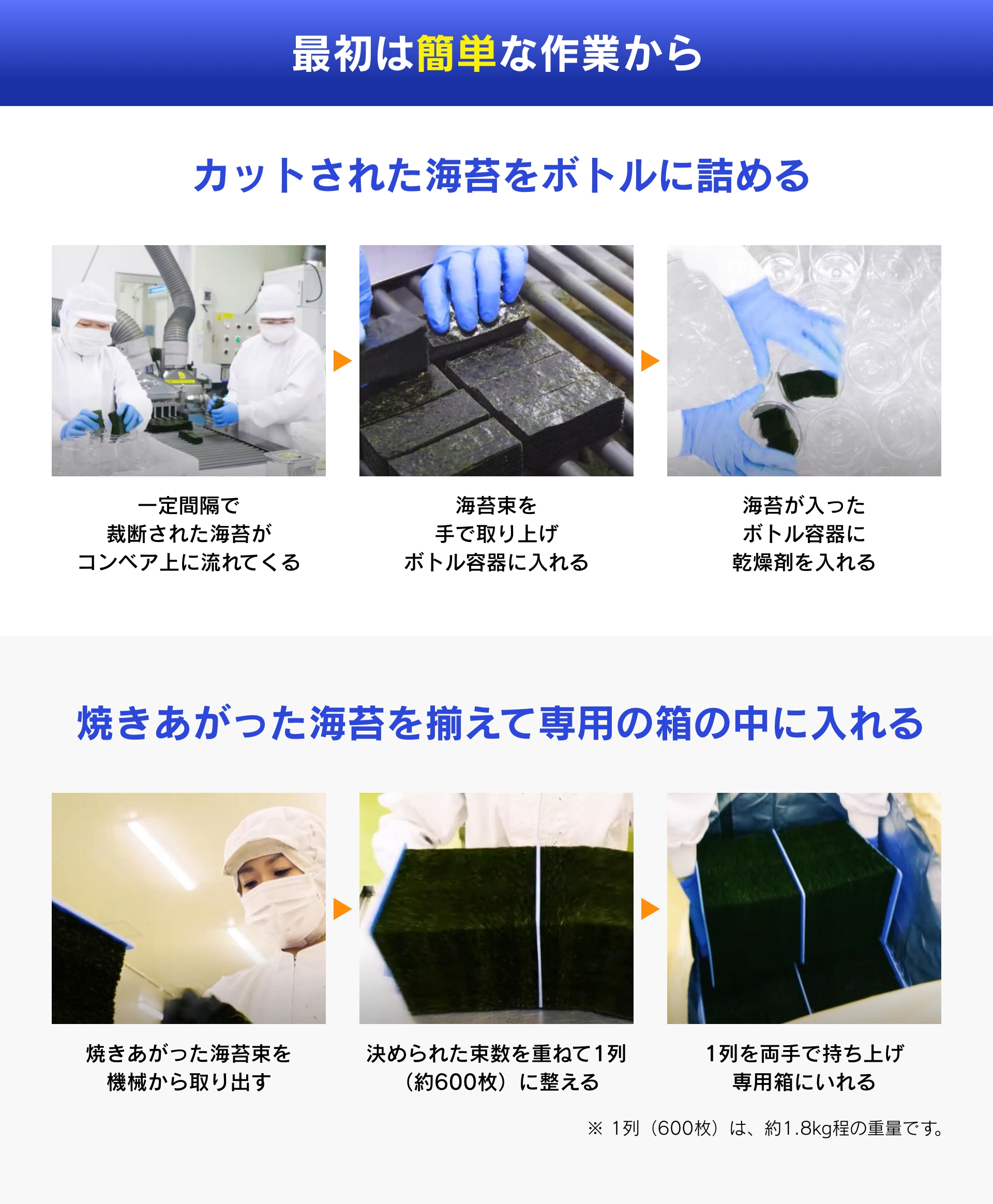 最初は簡単な作業から

カットされた海苔をボトルに詰める

一定間隔で
裁断された海苔が
コンベア上に流れてくる

海苔束を
手で取り上げ
ボトル容器に入れる

海苔が入った
ボトル容器に
乾燥剤を入れる

焼きあがった海苔を揃えて専用の箱の中に入れる

焼きあがった海苔束を
機械から取り出す

決められた束数を重ねて1列
（約600枚）に整える

1列を両手で持ち上げ
専用箱にいれる

※ 1列（600枚）は、約1.8kg程の重量です。